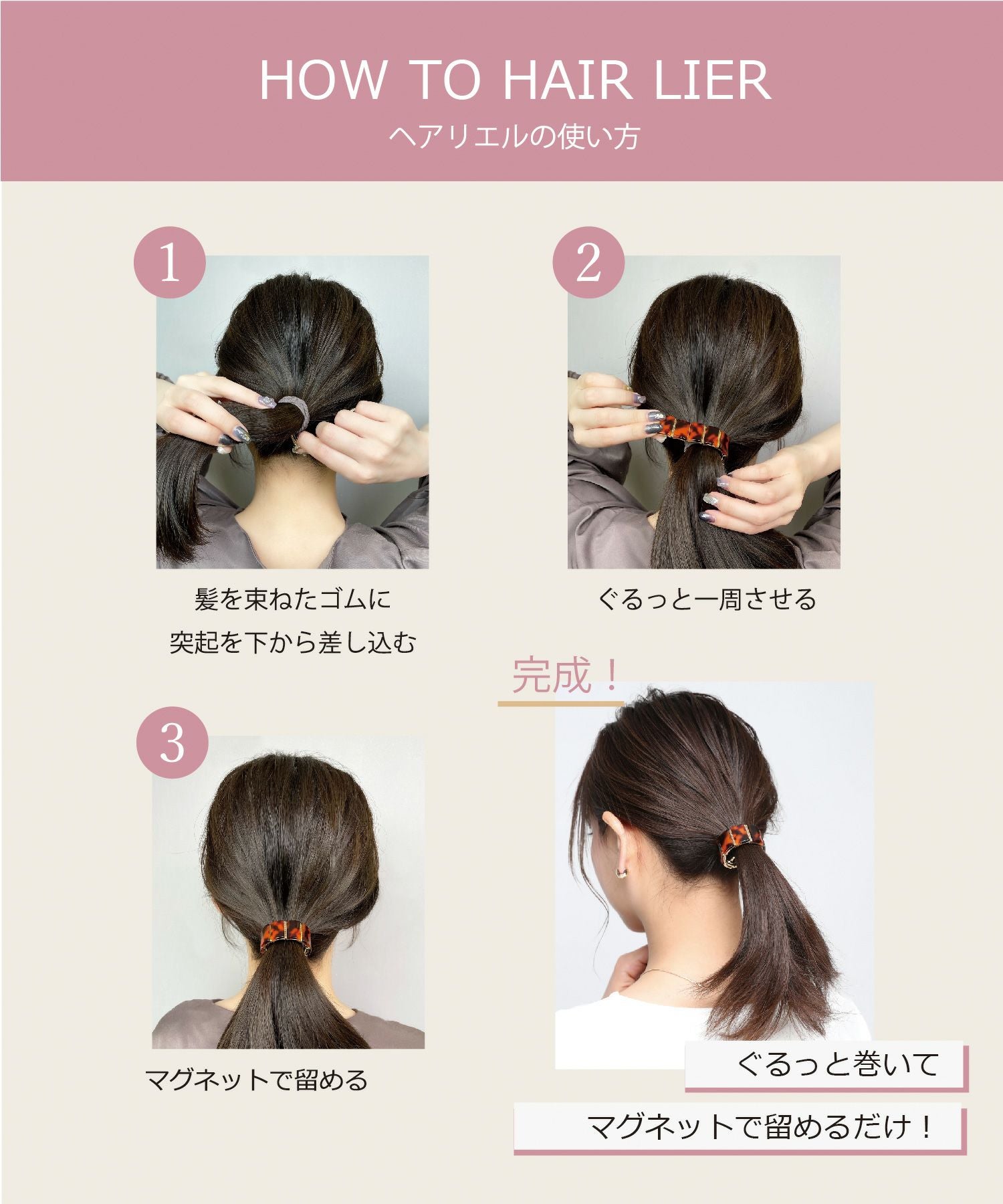 HOW TO HAIR LIER
ヘアリエルの使い方

1

髪を束ねたゴムに
突起を下から差し込む

2

ぐるっと一周させる

3

マグネットで留める

完成！

ぐるっと巻いて

マグネットで留めるだけ！