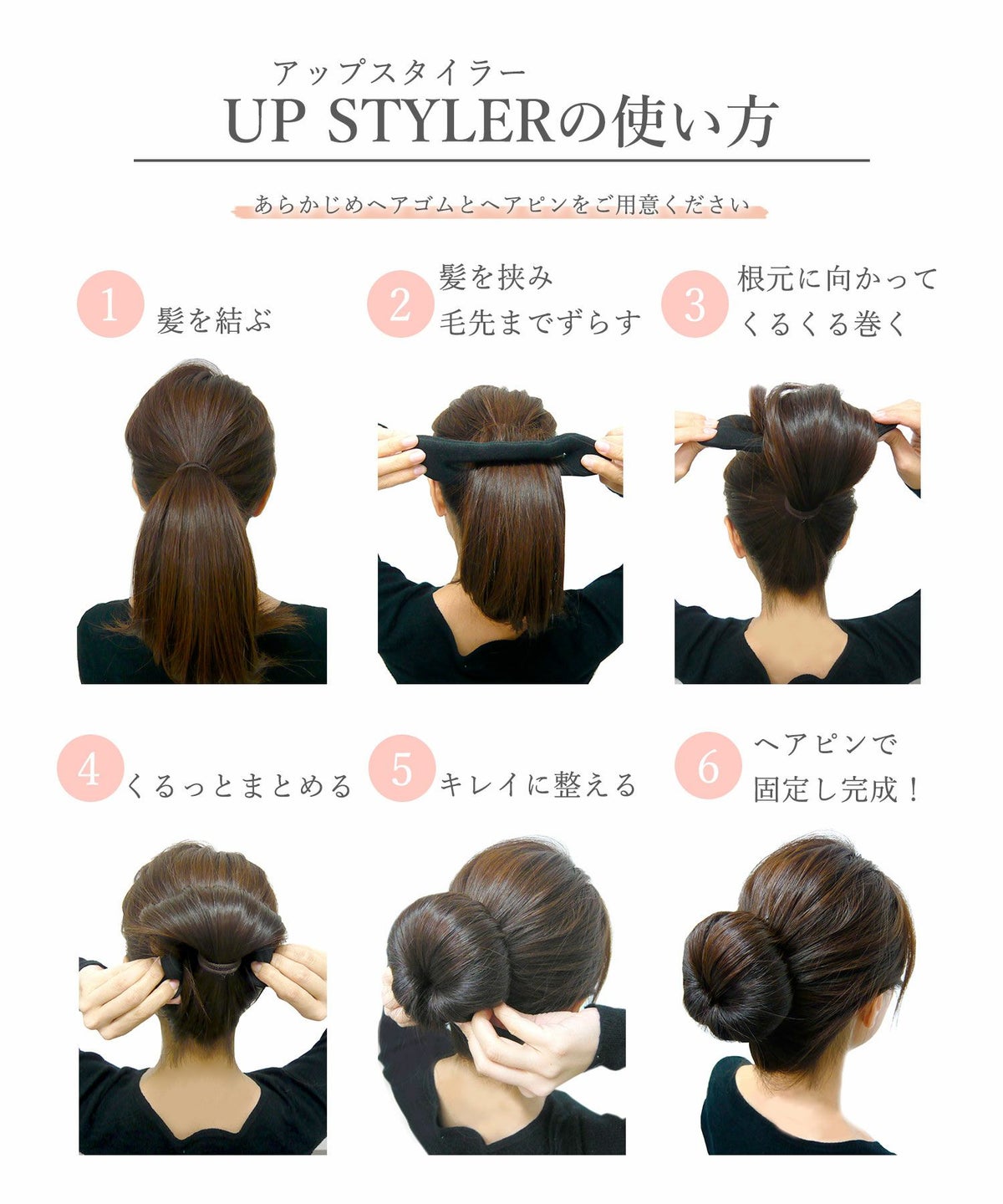 アップスタイラー
UP STYLERの使い方

あらかじめヘアゴムとヘアピンをご用意ください

1 髪を結ぶ

2 髪を挟み
毛先までずらす

3 根元に向かって
くるくる巻く

4 くるっとまとめる

5 キレイに整える

6 ヘアピンで
固定し完成！