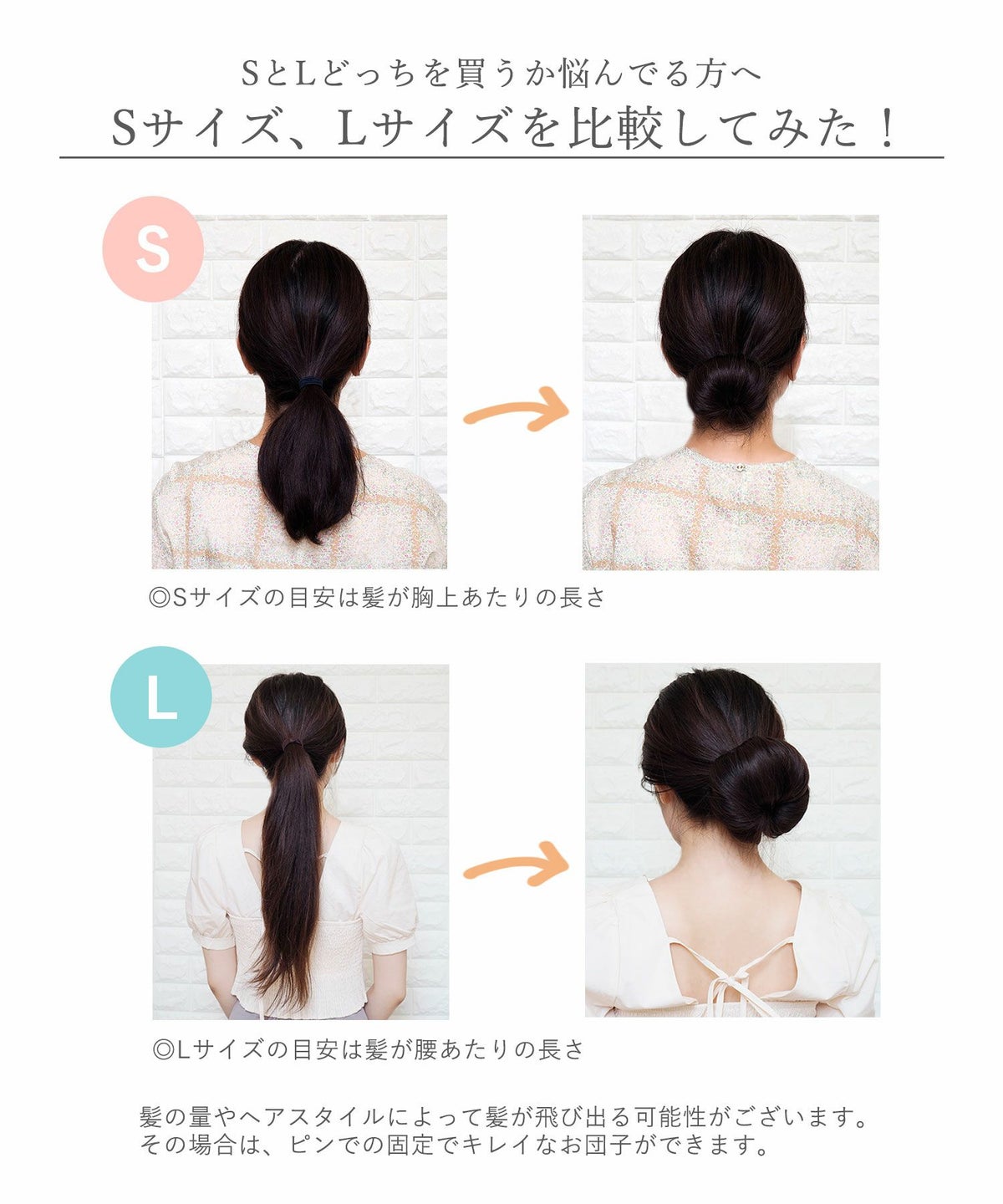 SとLどっちを買うか悩んでる方へ
Sサイズ、Lサイズを比較してみた！

S

◎Sサイズの目安は髪が胸上あたりの長さ

L

◎Lサイズの目安は髪が腰あたりの長さ

髪の量やヘアスタイルによって髪が飛び出る可能性がございます。
その場合は、ピンでの固定でキレイなお団子ができます。