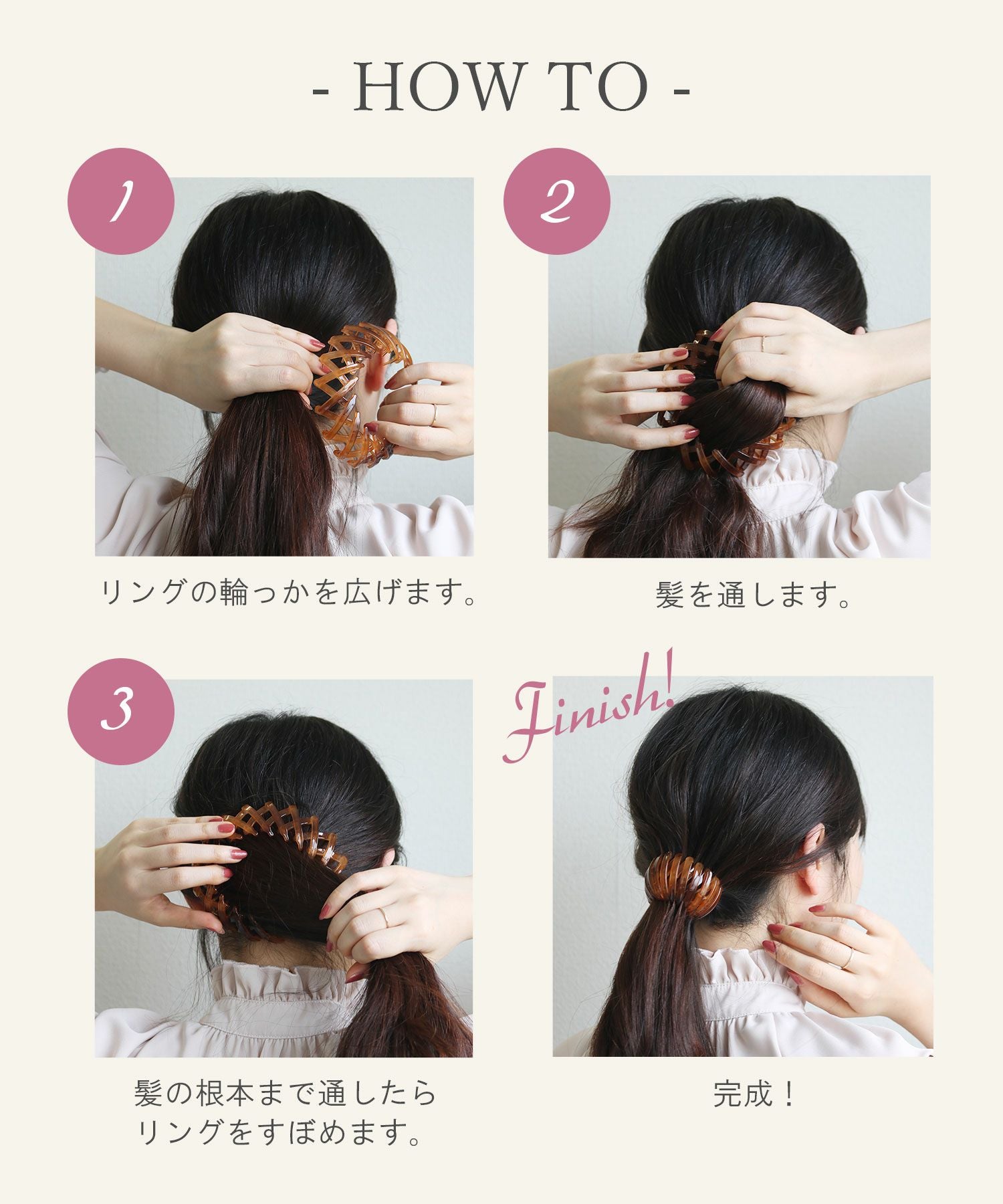 - HOW TO -

1

リングの輪っかを広げます。

2

髪を通します。

3

髪の根本まで通したら
リングをすぼめます。

Finish!

完成！