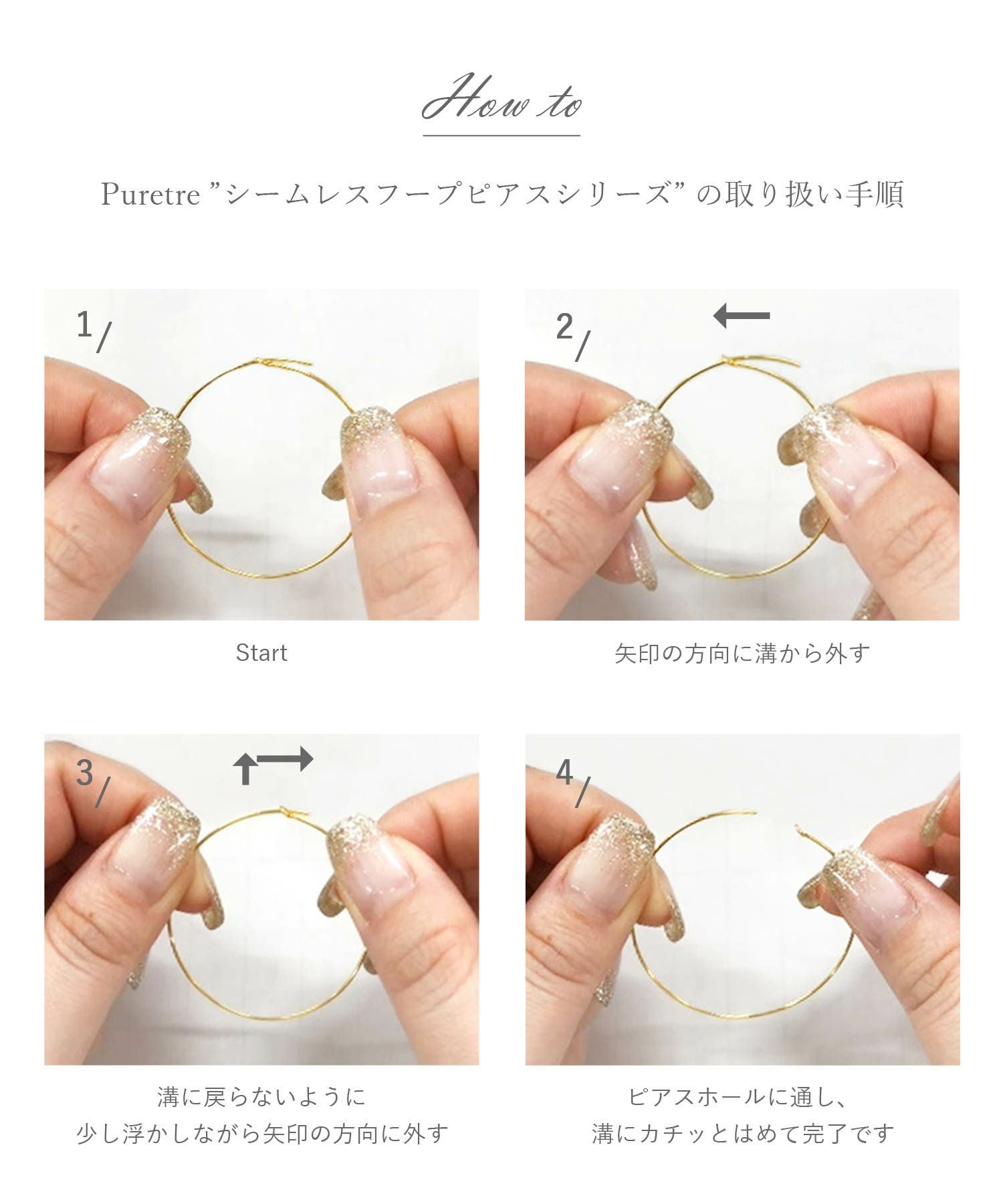 How to

Puretre ”シームレスフープピアスシリーズ” の取り扱い手順

1/

Start

2/

矢印の方向に溝から外す

3/

溝に戻らないように
少し浮かしながら矢印の方向に外す

4/

ピアスホールに通し、
溝にカチッとはめて完了です