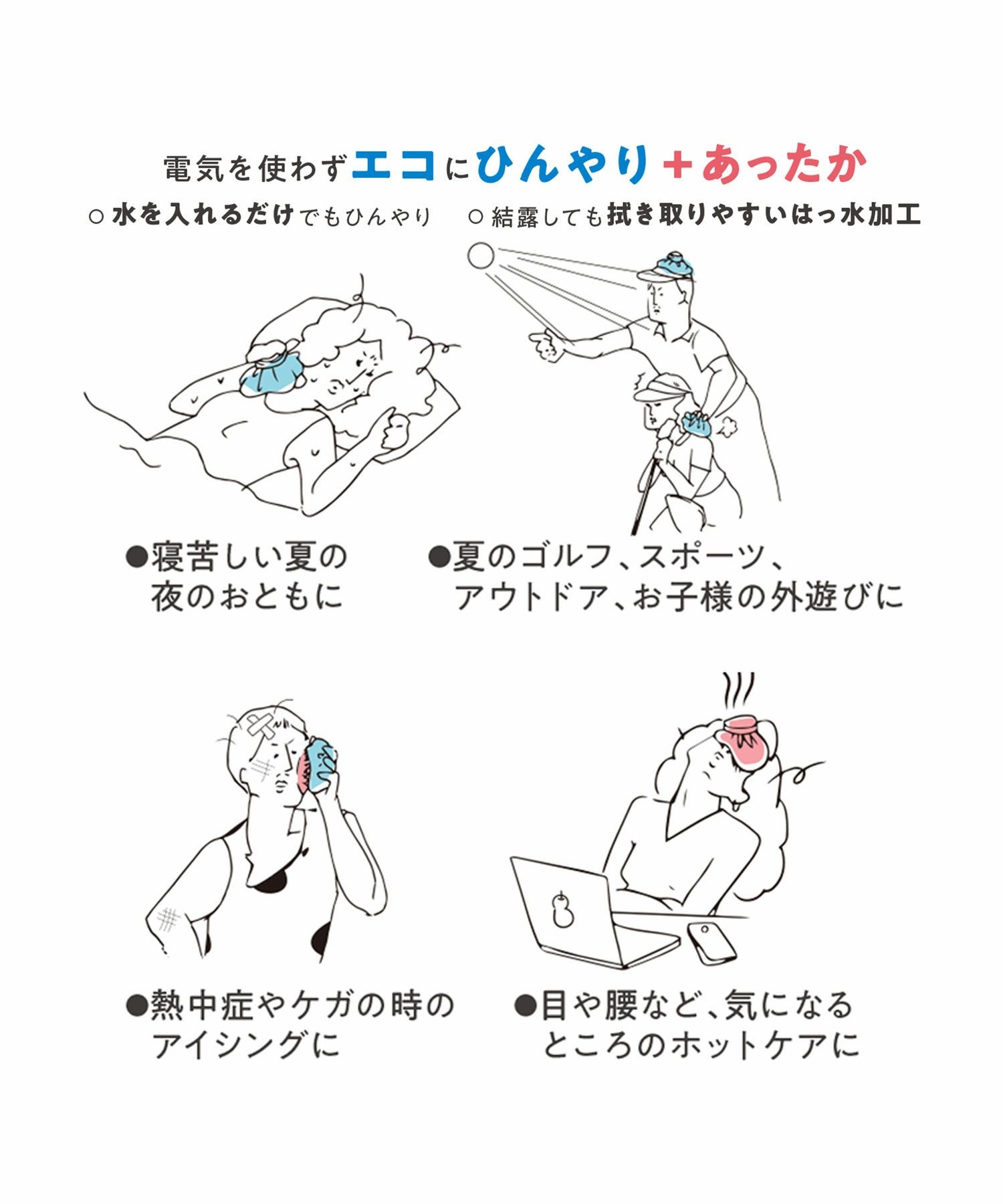 電気を使わずエコにひんやり＋あったか

○ 水を入れるだけでもひんやり

○ 結露しても拭き取りやすいはっ水加工

●寝苦しい夏の夜のおともに

●夏のゴルフ、スポーツ、アウトドア、お子様の外遊びに

●熱中症やケガの時のアイシングに

●目や腰など、気になるところのホットケアに