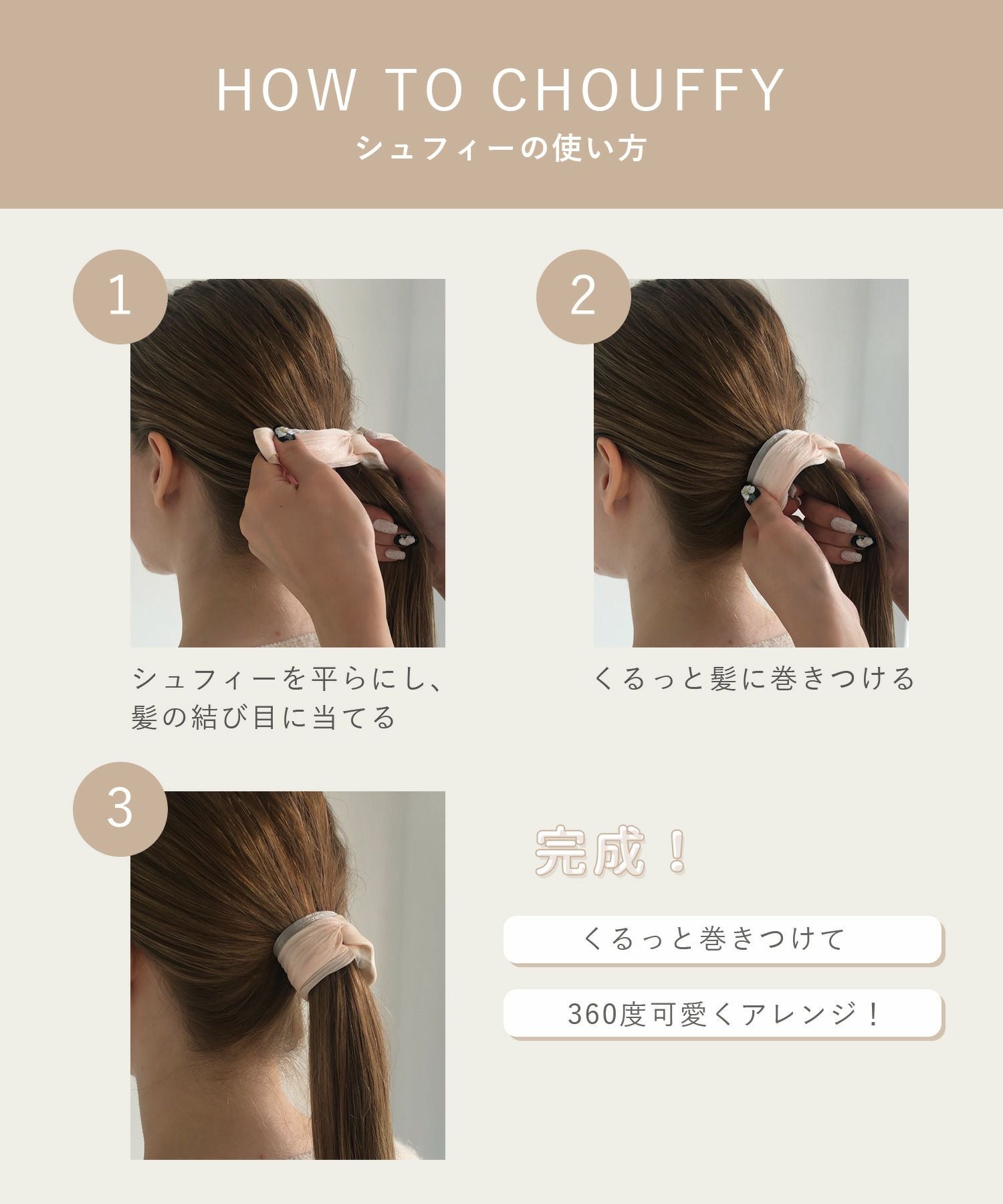 HOW TO CHOUFFY
シュフィーの使い方

1

シュフィーを平らにし、髪の結び目に当てる

2

くるっと髪に巻きつける

3

完成！

くるっと巻きつけて

360度可愛くアレンジ！