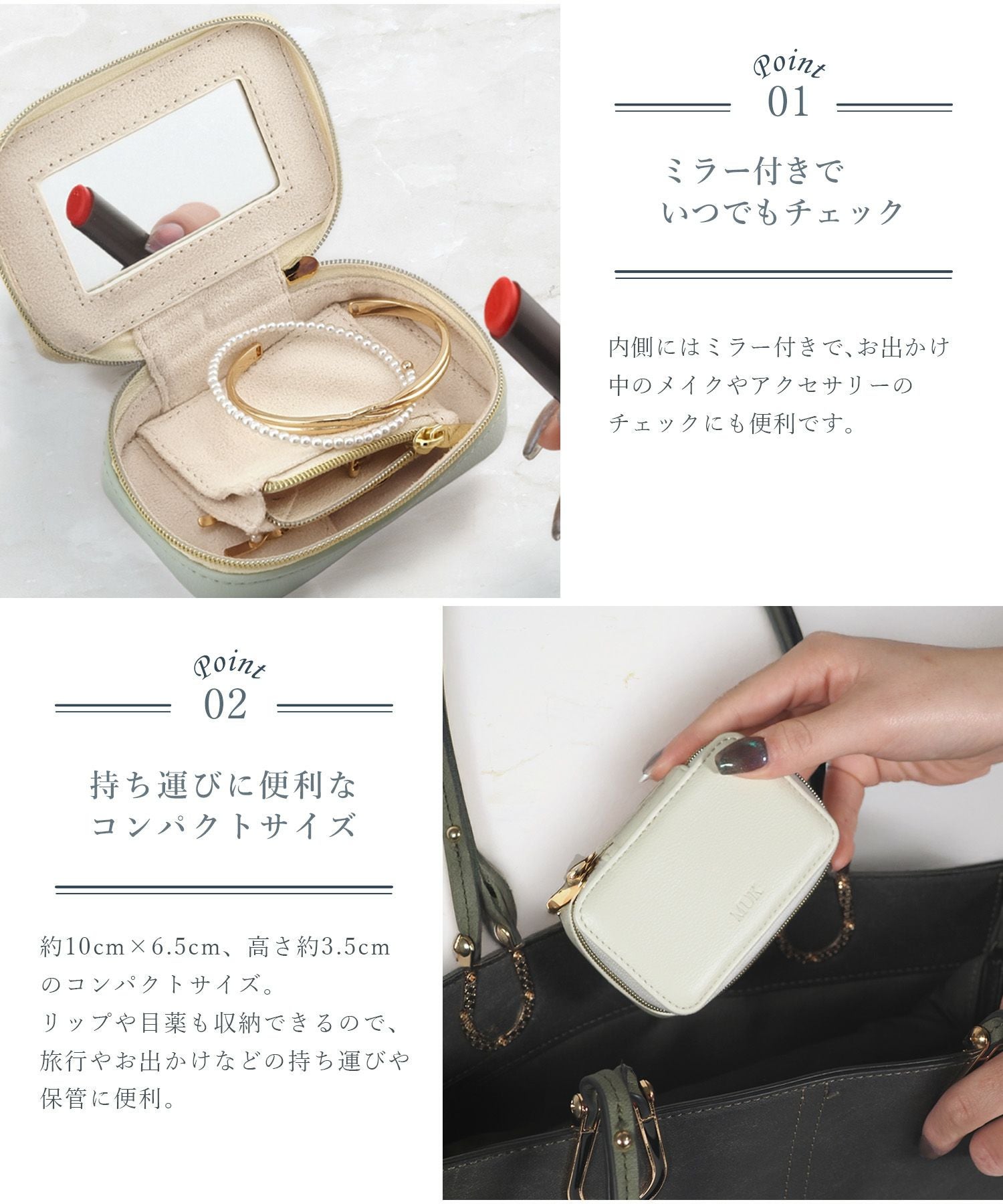 Point
01

ミラー付きで
いつでもチェック

内側にはミラー付きで、お出かけ中のメイクやアクセサリーのチェックにも便利です。

Point
02

持ち運びに便利な
コンパクトサイズ

約10cm×6.5cm、高さ約3.5cmのコンパクトサイズ。
リップや目薬も収納できるので、旅行やお出かけなどの持ち運びや保管に便利。

MUK